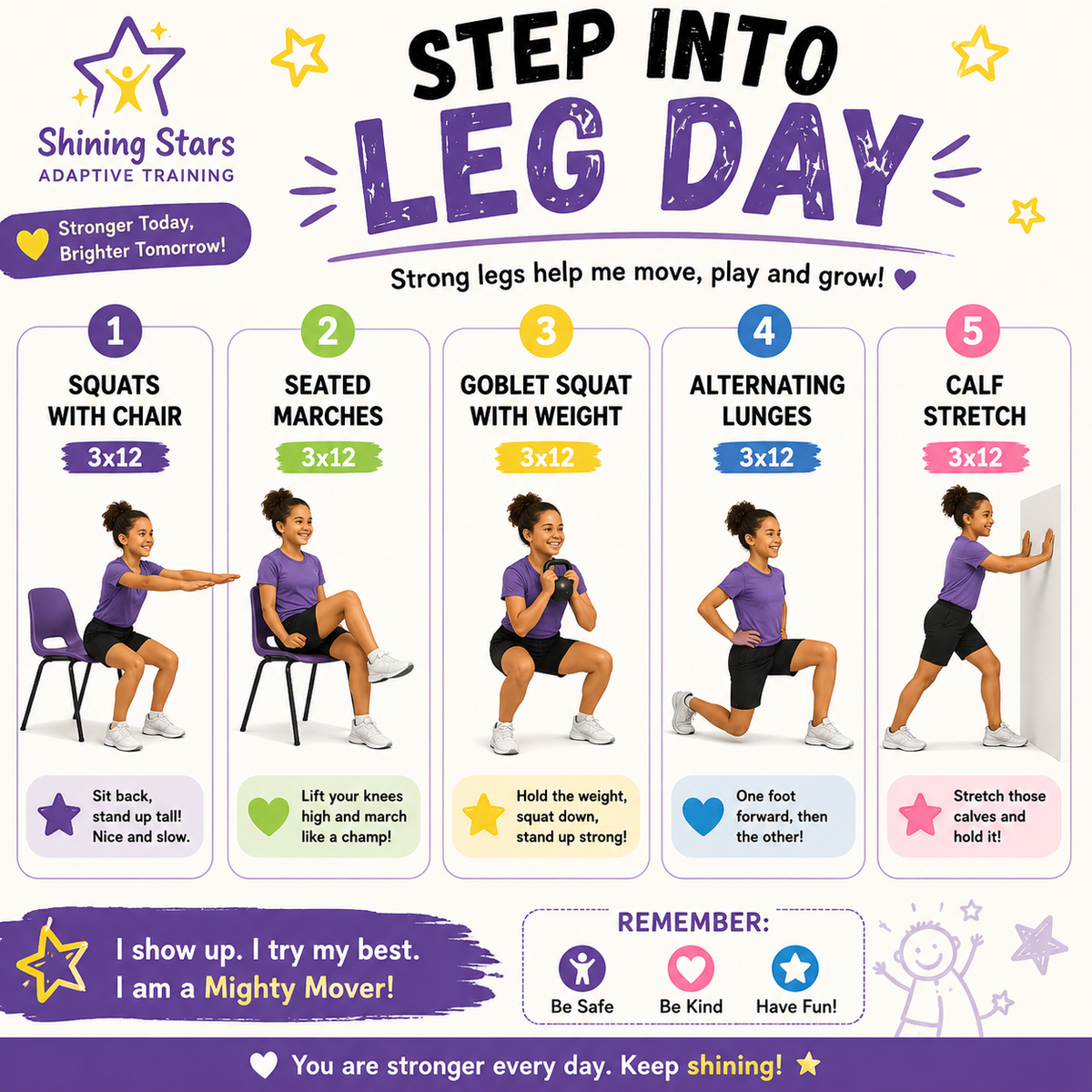 Shining Stars
ADAPTIVE TRAINING

Stronger Today, Brighter Tomorrow!

STEP INTO
LEG DAY

Strong legs help me move, play and grow!

1
SQUATS WITH CHAIR
3x12
Sit back, stand up tall! Nice and slow.

2
SEATED MARCHES
3x12
Lift your knees high and march like a champ!

3
GOBLET SQUAT WITH WEIGHT
3x12
Hold the weight, squat down, stand up strong!

4
ALTERNATING LUNGES
3x12
One foot forward, then the other!

5
CALF STRETCH
3x12
Stretch those calves and hold it!

I show up. I try my best.
I am a Mighty Mover!

REMEMBER:
Be Safe
Be Kind
Have Fun!

You are stronger every day. Keep shining!